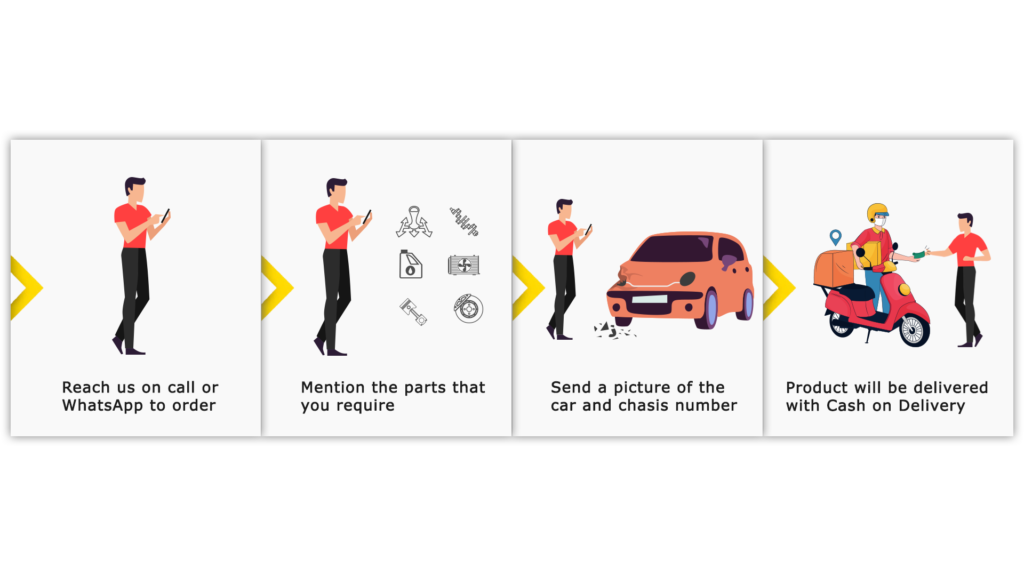 Reach us on call or WhatsApp to order

Mention the parts that you require

Send a picture of the car and chasis number

Product will be delivered with Cash on Delivery